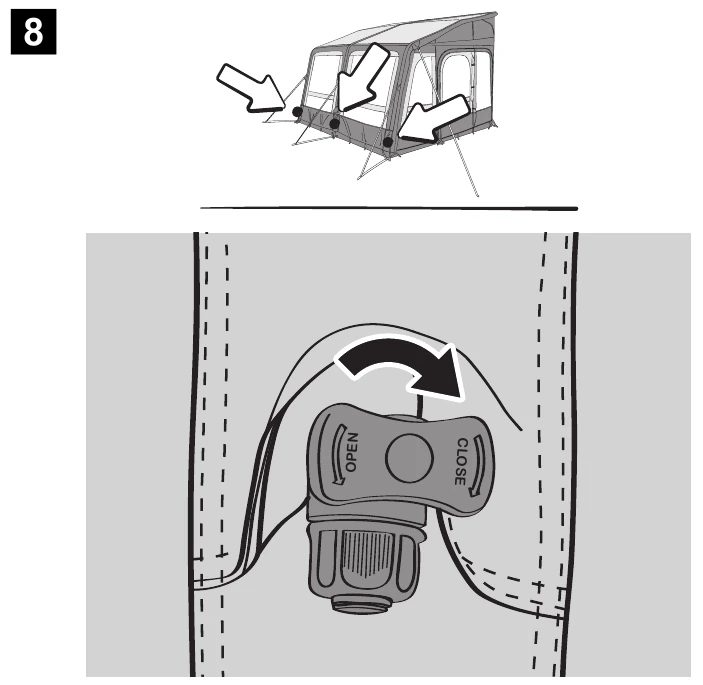 8

OPEN

CLOSE