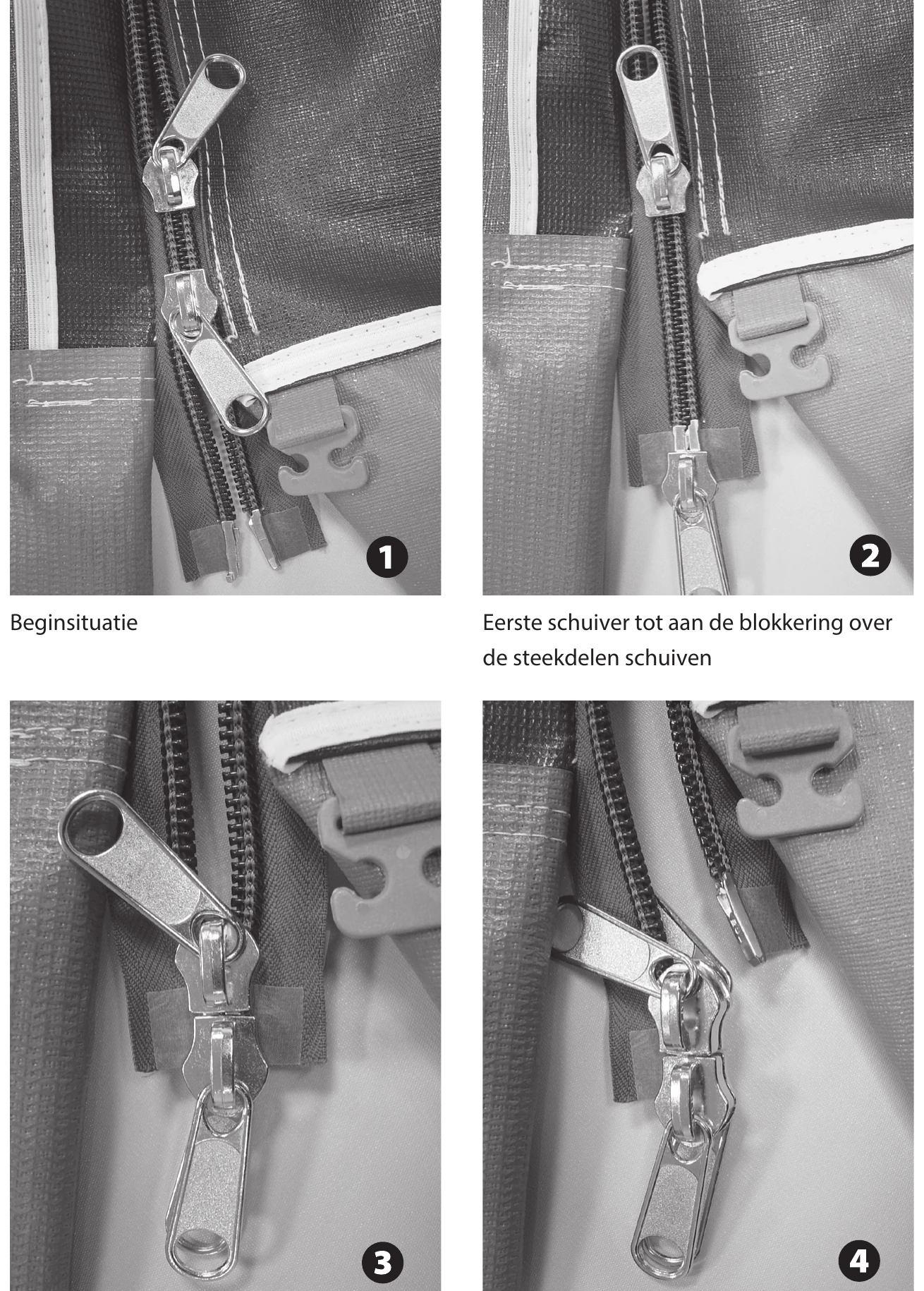 1

Beginsituatie

2

Eerste schuiver tot aan de blokkering over de steekdelen schuiven

3

4