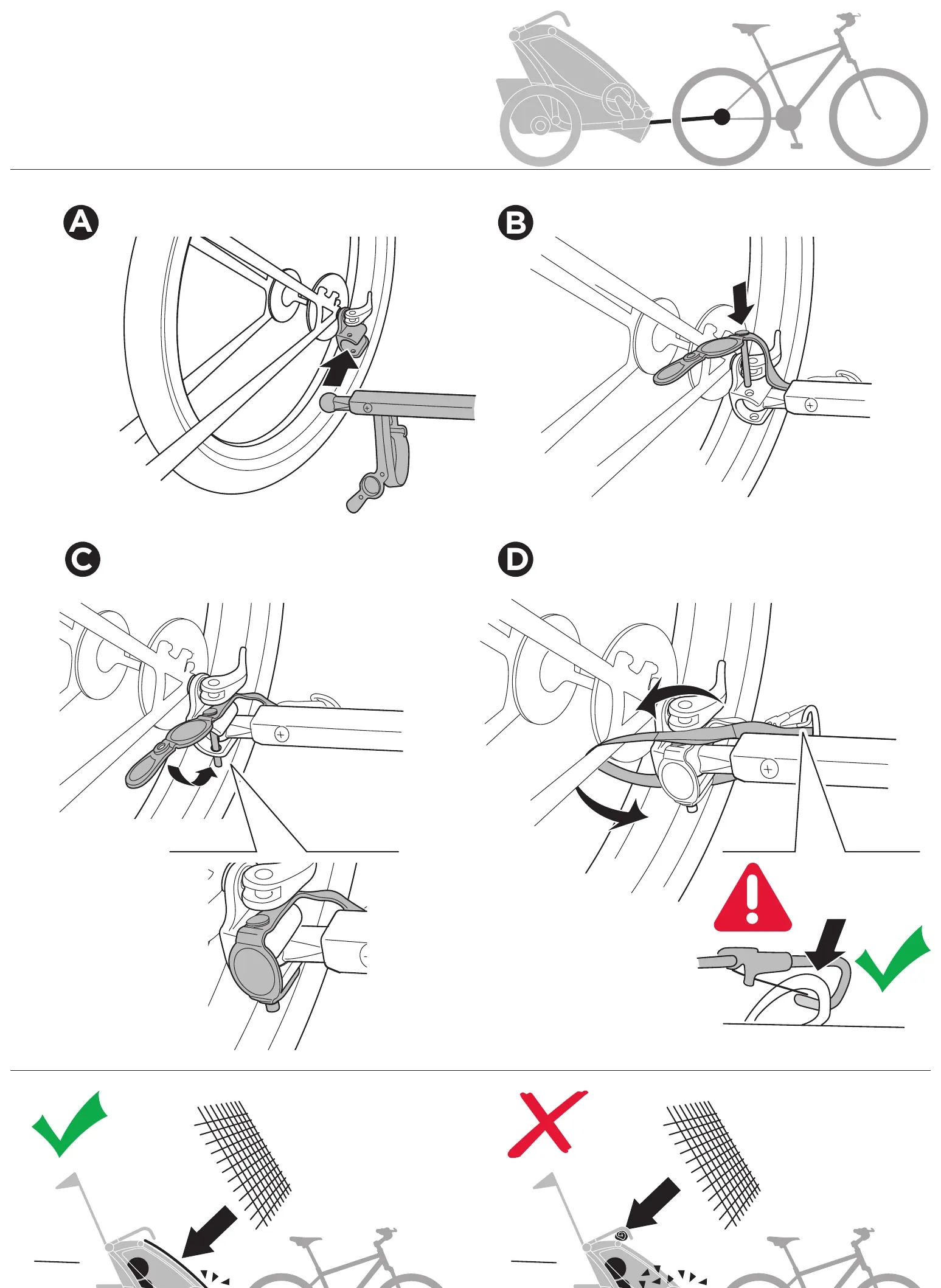 A

B

C

D