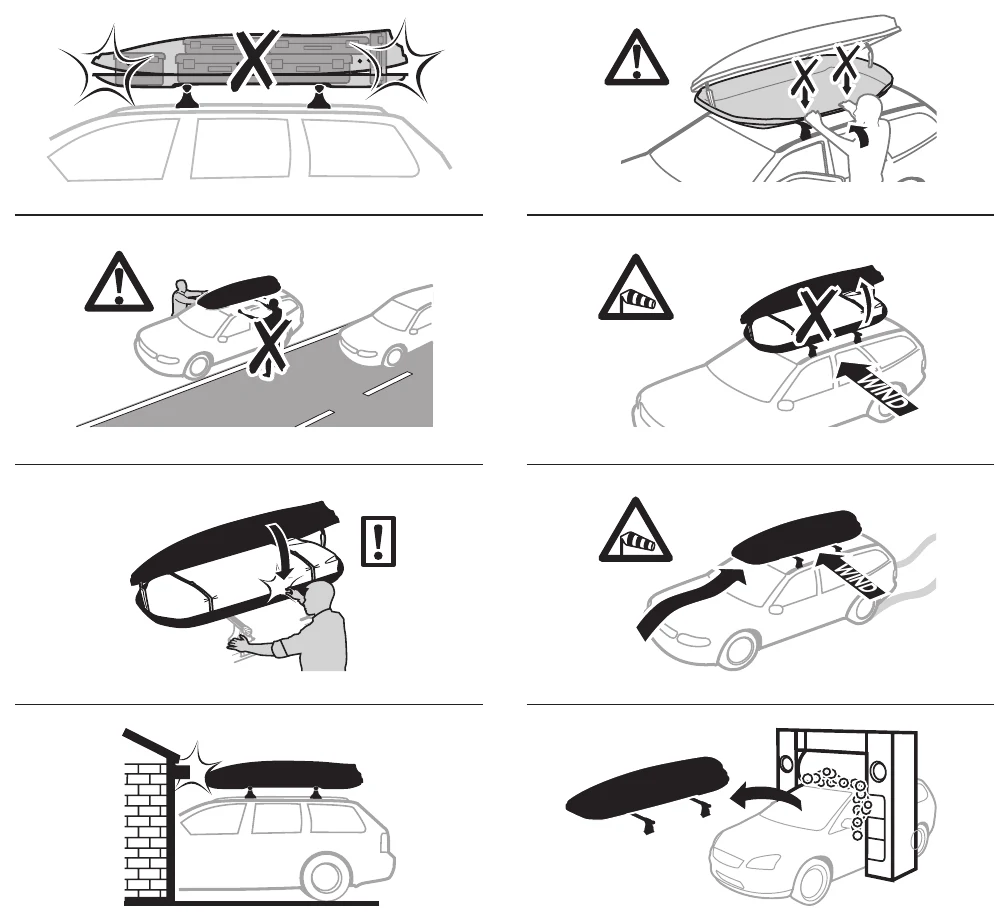 WIND

WIND