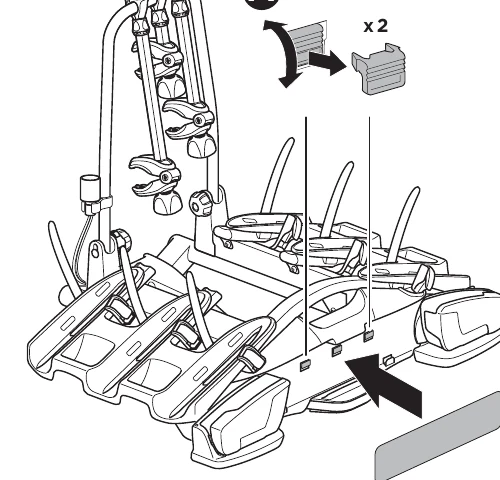 x 2